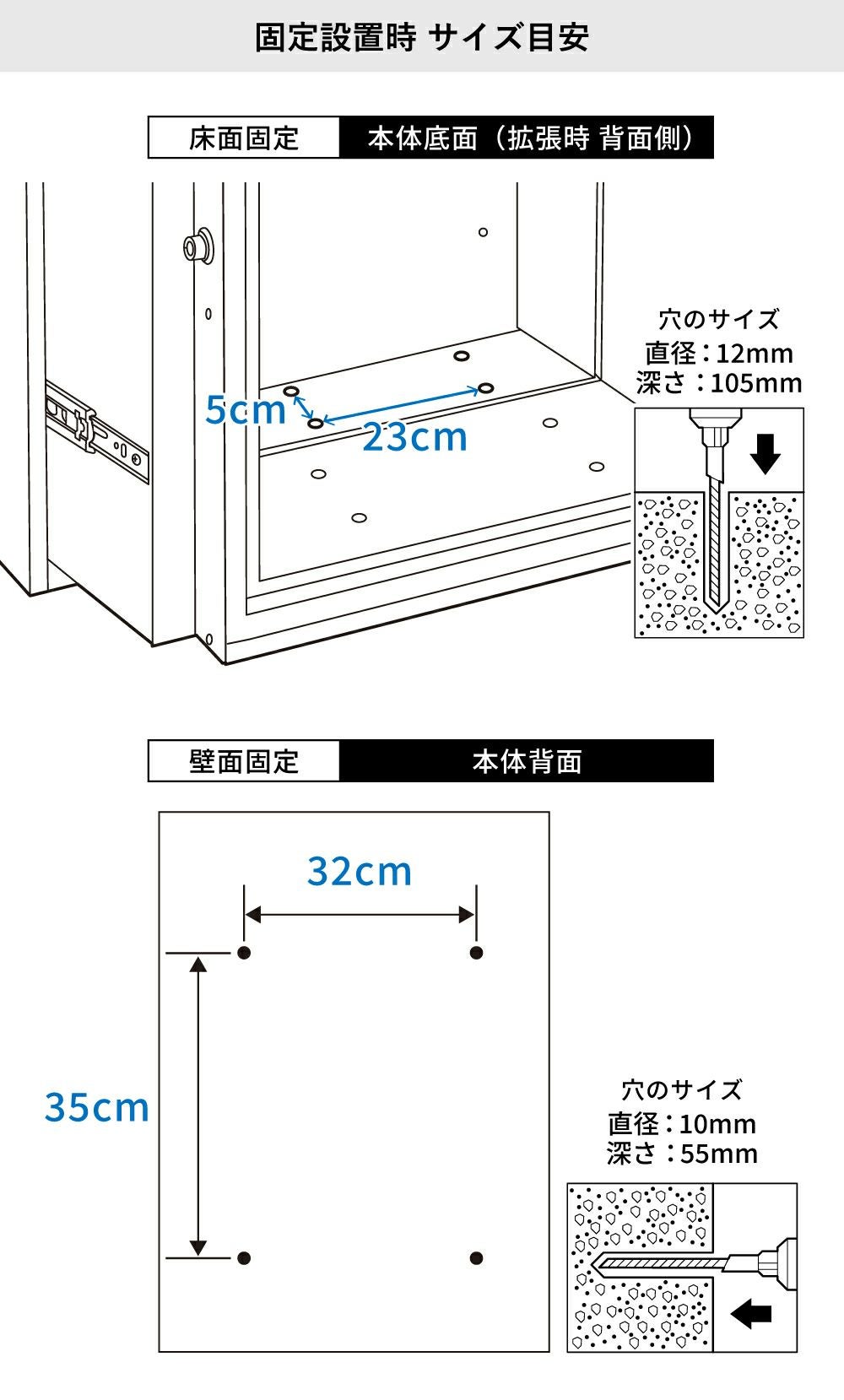 固定設置時 サイズ目安

床面固定

本体底面（拡張時 背面側）

5cm

23cm

穴のサイズ
直径：12mm
深さ：105mm

壁面固定

本体背面

32cm

35cm

穴のサイズ
直径：10mm
深さ：55mm