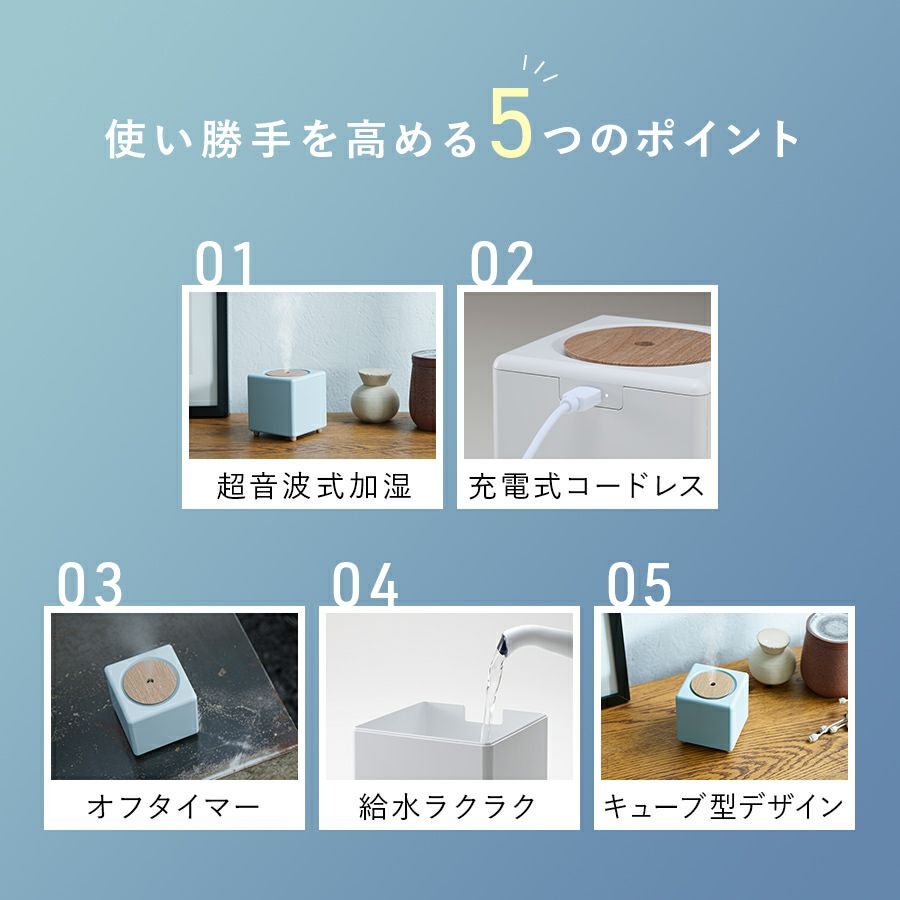 使い勝手を高める5つのポイント

01
超音波式加湿

02
充電式コードレス

03
オフタイマー

04
給水ラクラク

05
キューブ型デザイン