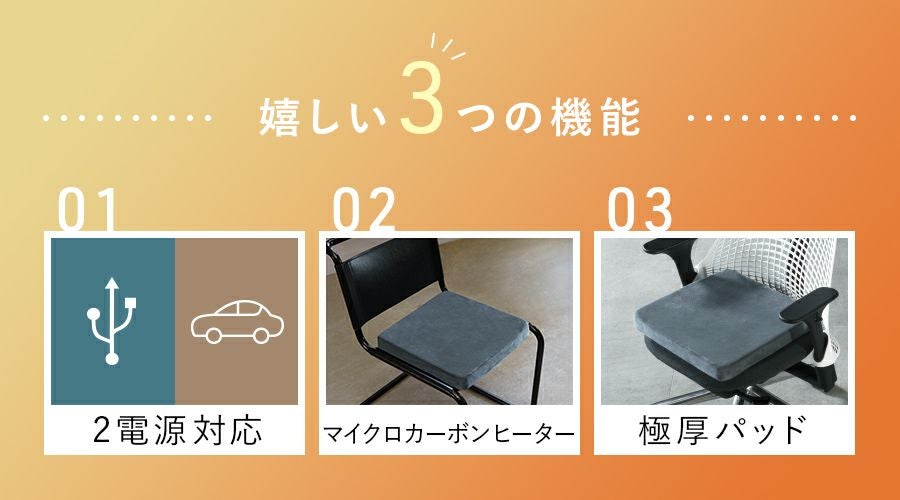 嬉しい3つの機能

01

2電源対応

02

マイクロカーボンヒーター

03

極厚パッド