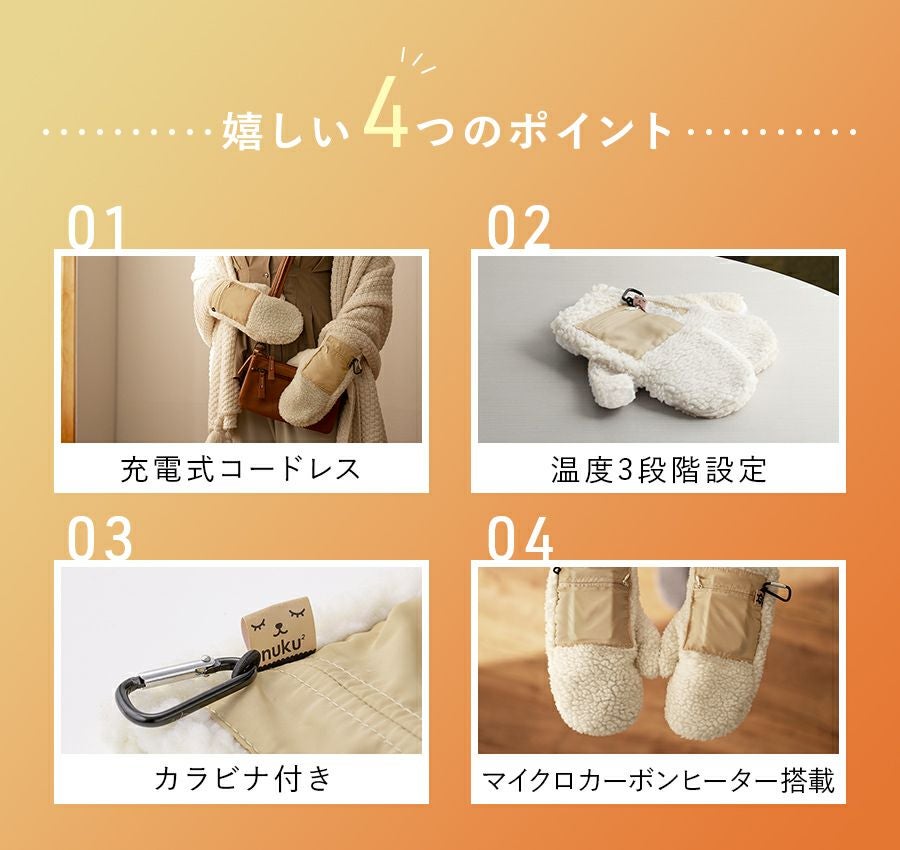 嬉しい4つのポイント

01

充電式コードレス

02

温度3段階設定

03

nuku²

カラビナ付き

04

マイクロカーボンヒーター搭載